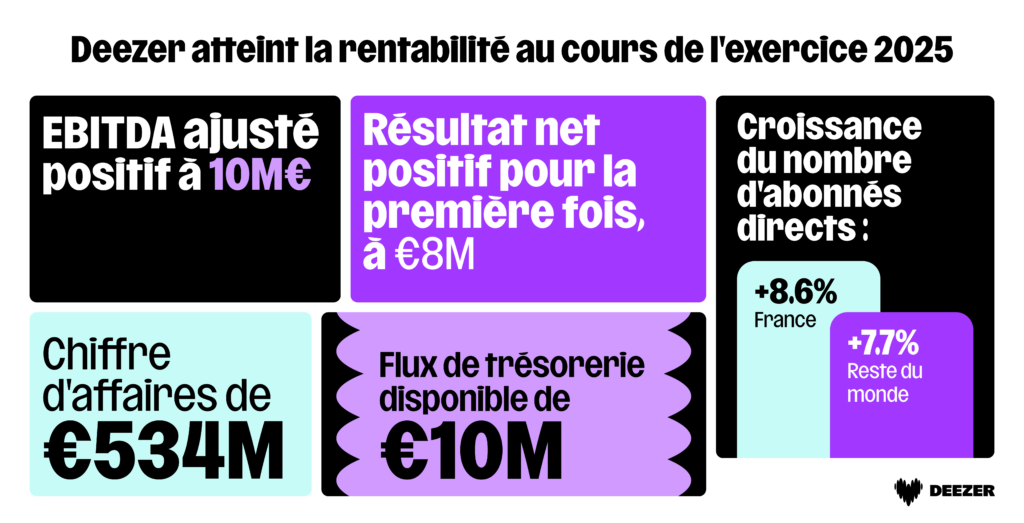 Deezer atteint la rentabilité au cours de l'exercice 2025

EBITDA ajusté positif à 10M€

Résultat net positif pour la première fois, à €8M

Croissance du nombre d'abonnés directs :

+8.6%
France

+7.7%
Reste du monde

Chiffre d'affaires de €534M

Flux de trésorerie disponible de €10M

DEEZER