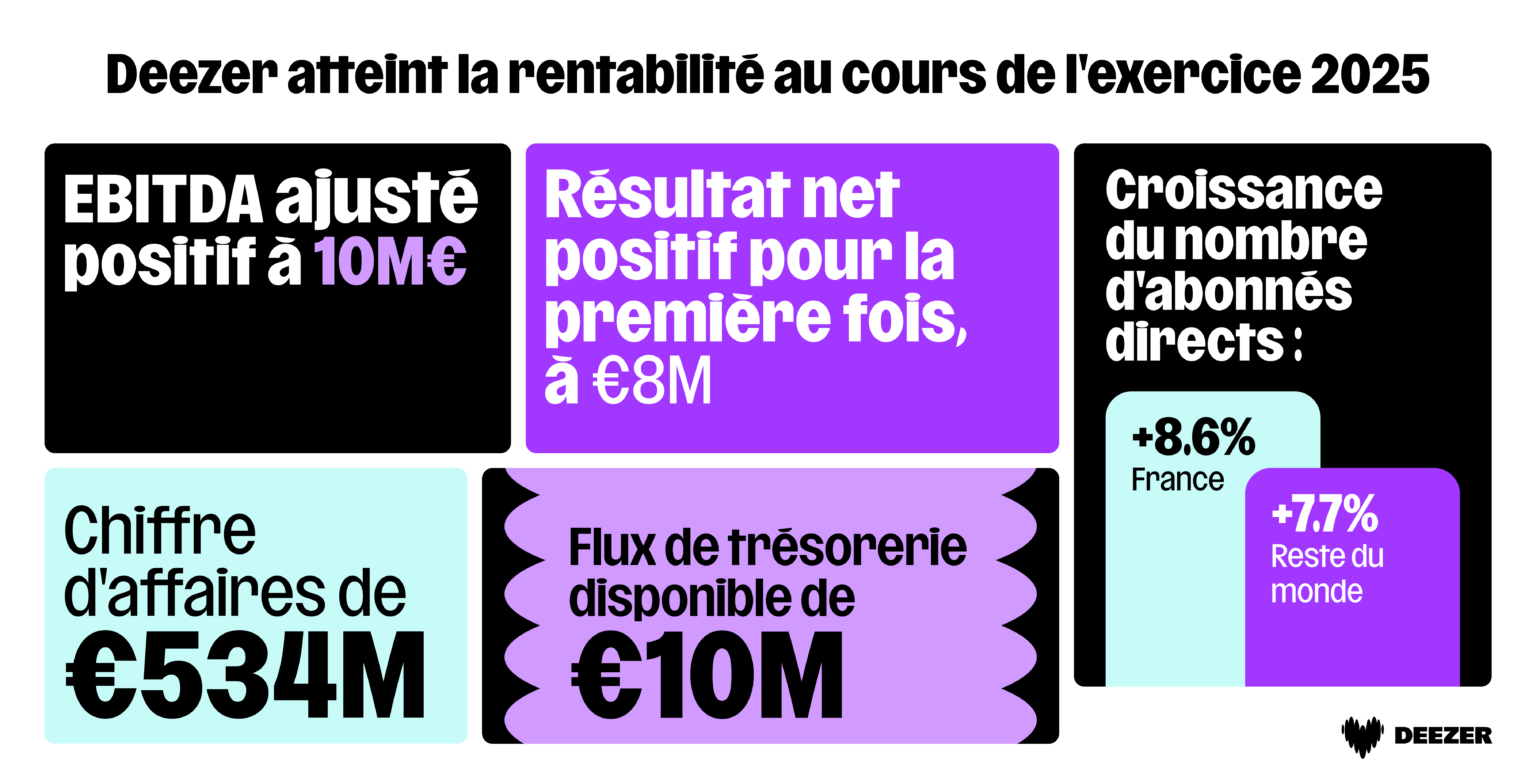 Deezer atteint la rentabilité au cours de l'exercice 2025

EBITDA ajusté positif à 10M€

Résultat net positif pour la première fois, à €8M

Croissance du nombre d'abonnés directs :

+8.6%
France

+7.7%
Reste du monde

Chiffre d'affaires de
€534M

Flux de trésorerie disponible de
€10M

DEEZER